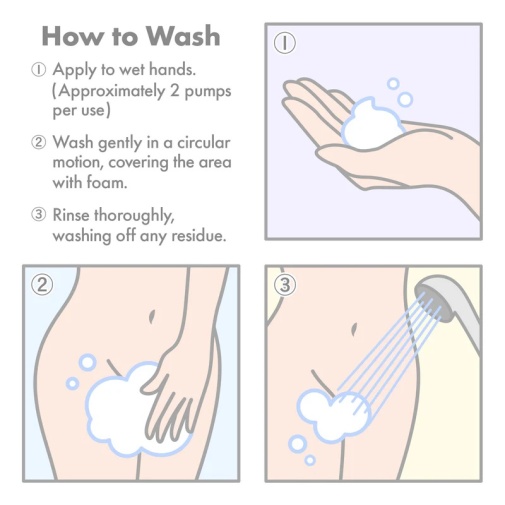 How to Wash

① Apply to wet hands. (Approximately 2 pumps per use)

② Wash gently in a circular motion, covering the area with foam.

③ Rinse thoroughly, washing off any residue.

①

②

③