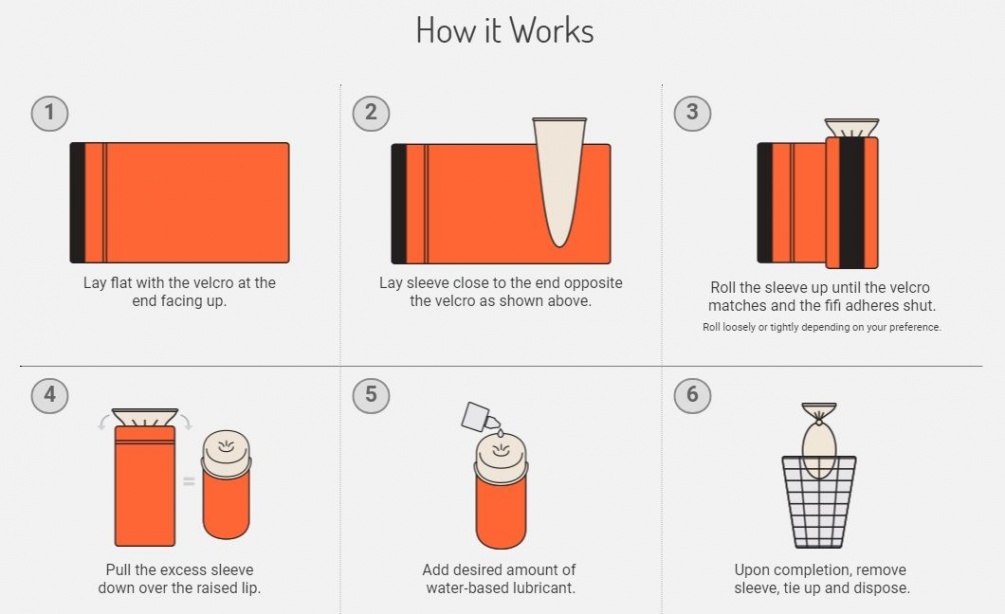 How it Works

1

Lay flat with the velcro at the end facing up.

2

Lay sleeve close to the end opposite the velcro as shown above.

3

Roll the sleeve up until the velcro matches and the fifi adheres shut.

Roll loosely or tightly depending on your preference.

4

=

Pull the excess sleeve down over the raised lip.

5

Add desired amount of water-based lubricant.

6

Upon completion, remove sleeve, tie up and dispose.