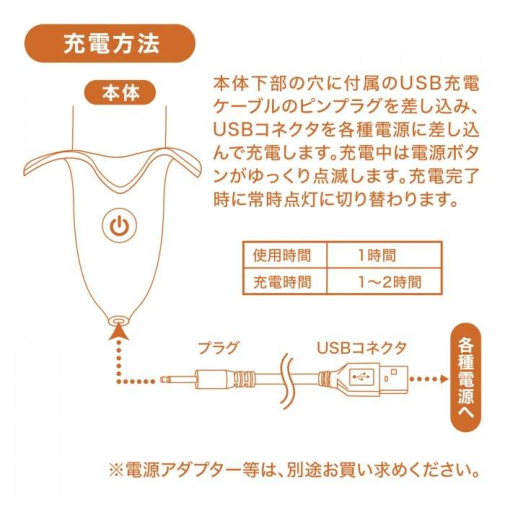 充電方法

本体

本体下部の穴に付属のUSB充電ケーブルのピンプラグを差し込み、USBコネクタを各種電源に差し込んで充電します。充電中は電源ボタンがゆっくり点滅します。充電完了時に常時点灯に切り替わります。

| 使用時間 | 1時間 |
|---|---|
| 充電時間 | 1～2時間 |

プラグ

USBコネクタ

各種電源へ

※電源アダプター等は、別途お買い求めください。