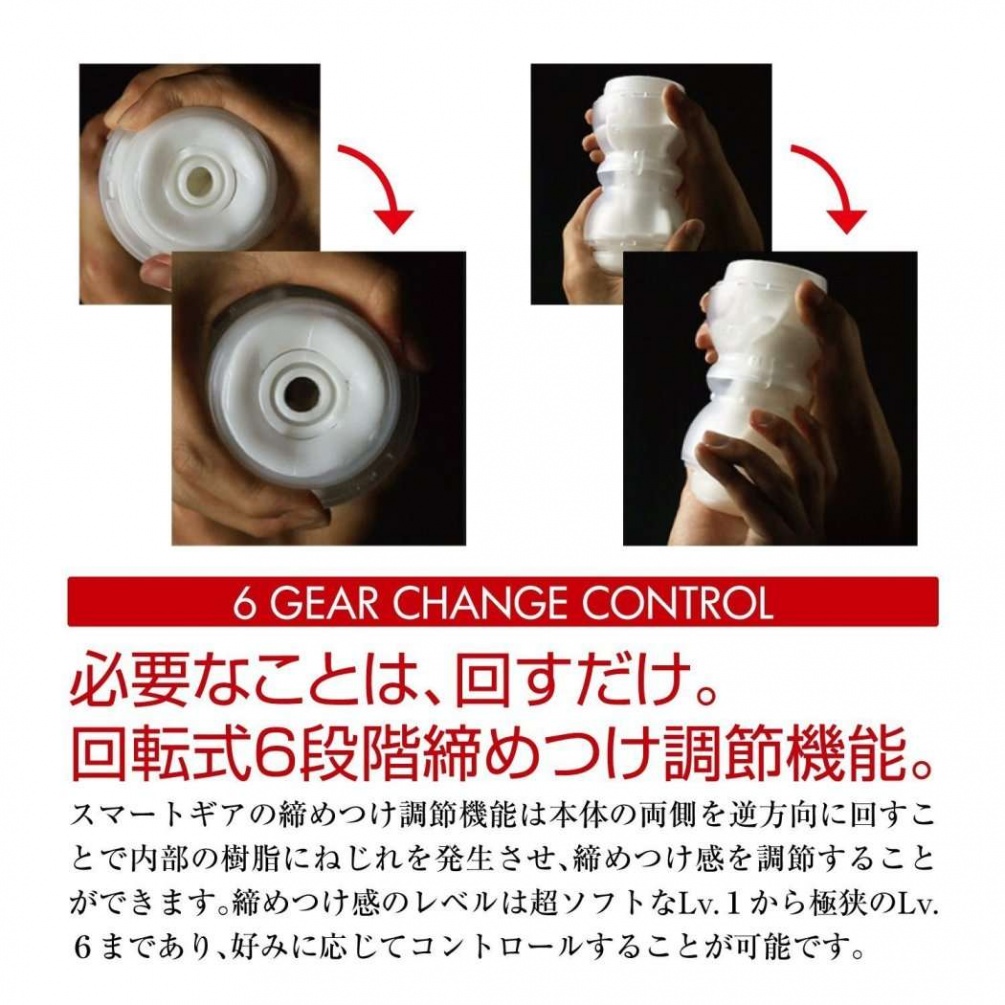 6 GEAR CHANGE CONTROL

必要なことは、回すだけ。
回転式6段階締めつけ調節機能。

スマートギアの締めつけ調節機能は本体の両側を逆方向に回すことで内部の樹脂にねじれを発生させ、締めつけ感を調節することができます。締めつけ感のレベルは超ソフトなLv.１から極狭のLv.６まであり、好みに応じてコントロールすることが可能です。