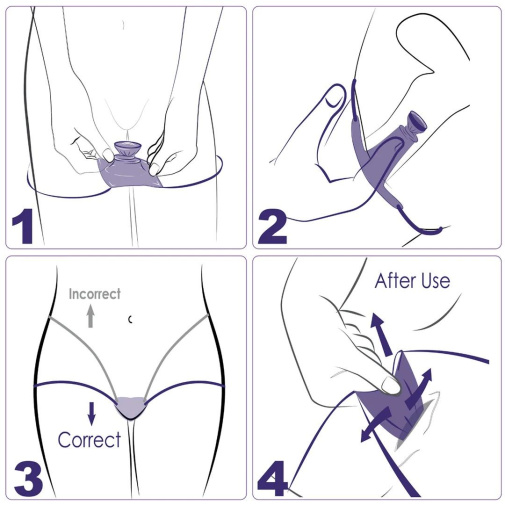 1

2

Incorrect

Correct

3

After Use

4