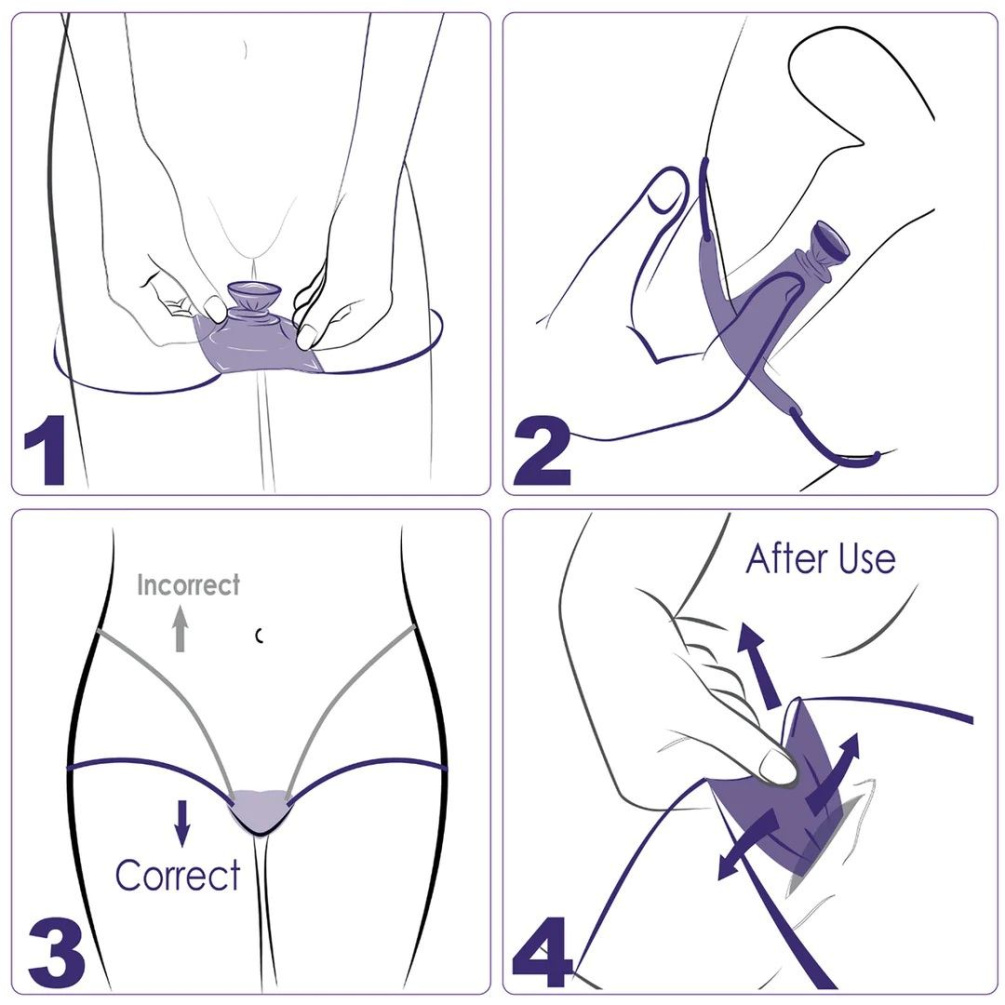 1

2

Incorrect

Correct

3

After Use

4