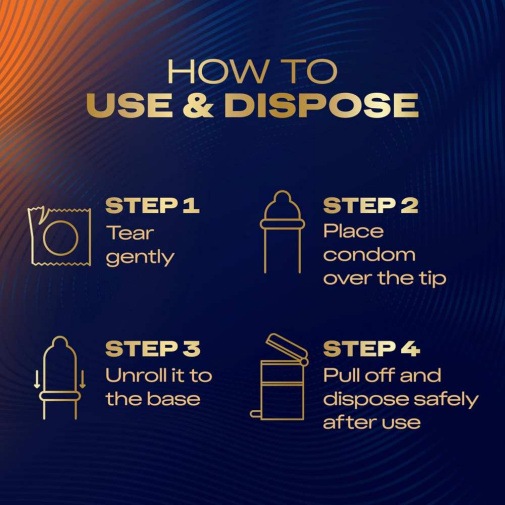 HOW TO
USE & DISPOSE

STEP 1
Tear gently

STEP 2
Place condom over the tip

STEP 3
Unroll it to the base

STEP 4
Pull off and dispose safely after use