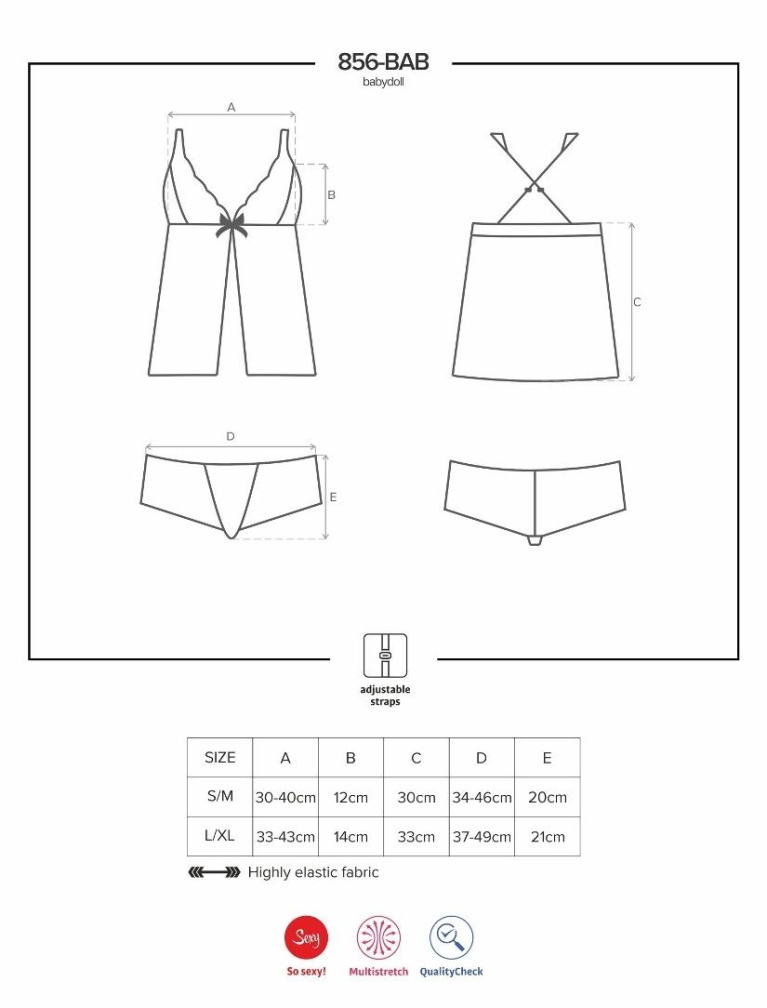 856-BAB
babydoll

A
B
C
D
E

adjustable straps

| SIZE | A | B | C | D | E |
|---|---|---|---|---|---|
| S/M | 30-40cm | 12cm | 30cm | 34-46cm | 20cm |
| L/XL | 33-43cm | 14cm | 33cm | 37-49cm | 21cm |

Highly elastic fabric

Sexy
So sexy!
Multistretch
QualityCheck