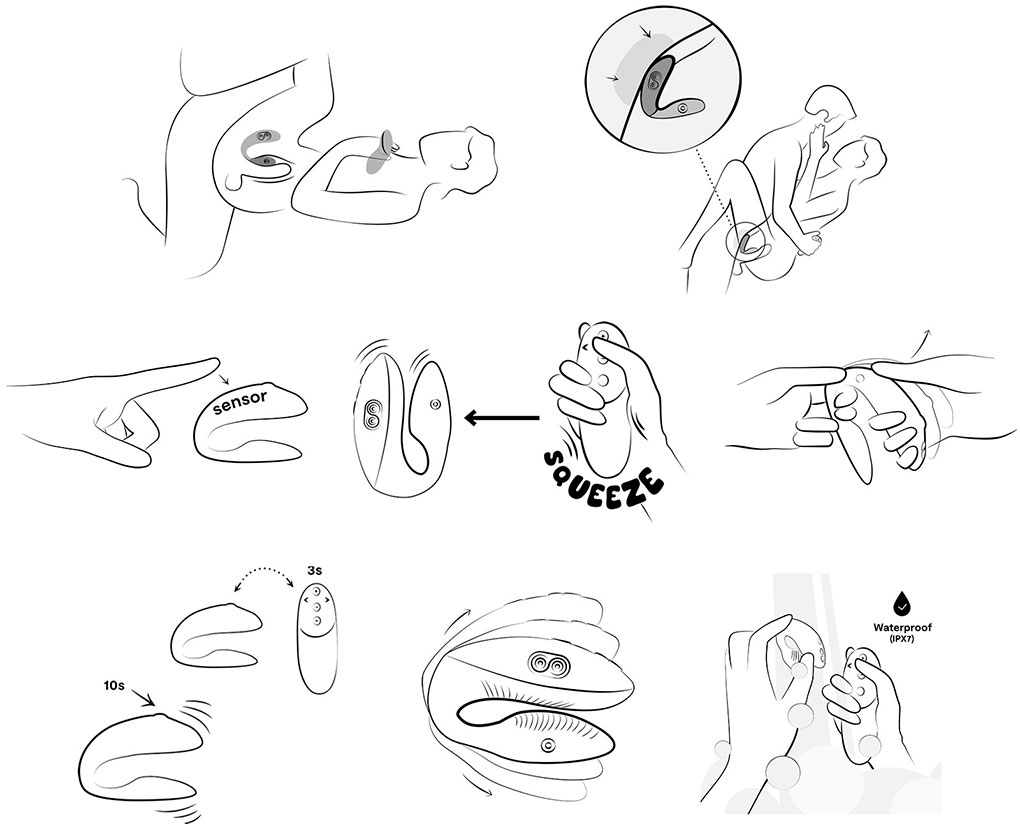 sensor

SQUEEZE

3s

10s

Waterproof
(IPX7)