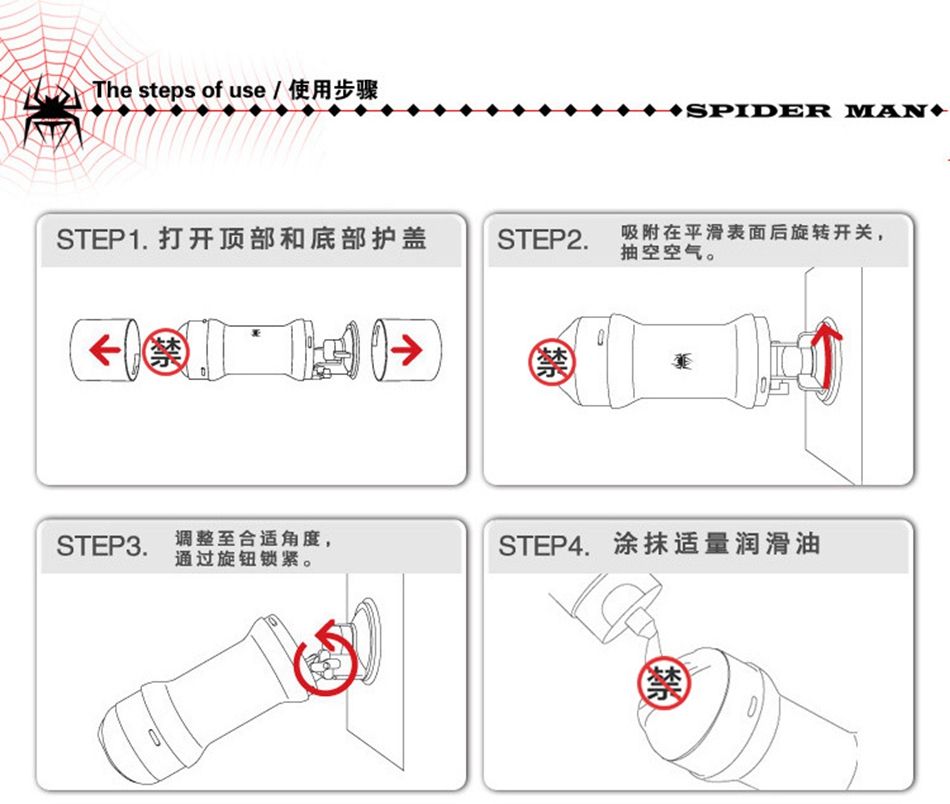 The steps of use / 使用步骤

SPIDER MAN

STEP1. 打开顶部和底部护盖

禁

STEP2. 吸附在平滑表面后旋转开关，抽空空气。

禁

STEP3. 调整至合适角度，通过旋钮锁紧。

STEP4. 涂抹适量润滑油

禁