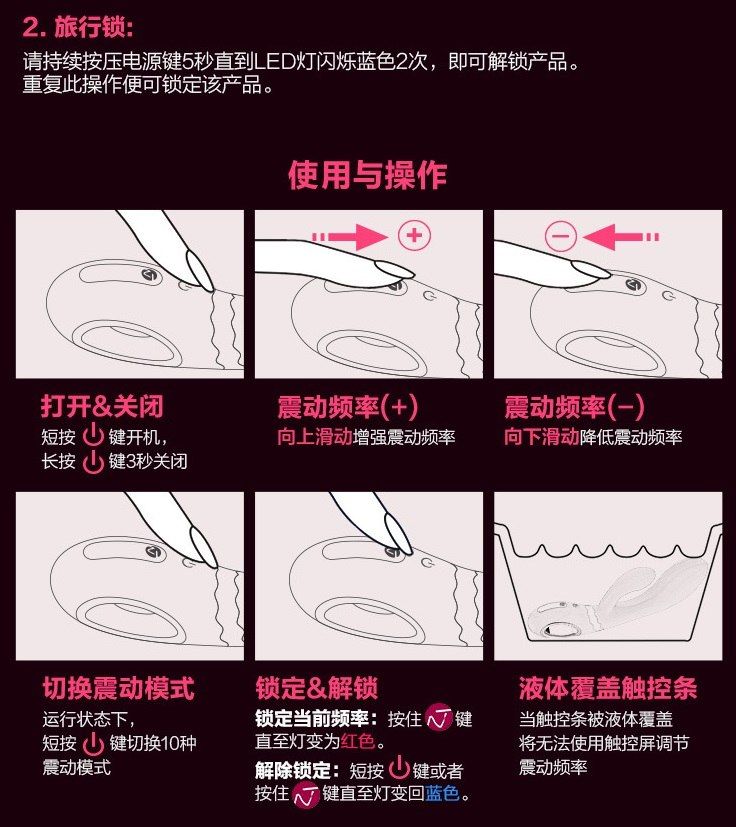 2. 旅行锁:
请持续按压电源键5秒直到LED灯闪烁蓝色2次，即可解锁产品。
重复此操作便可锁定该产品。

使用与操作

+

−

打开&关闭
短按 键开机，
长按 键3秒关闭

震动频率(+)
向上滑动增强震动频率

震动频率(−)
向下滑动降低震动频率

切换震动模式
运行状态下，
短按 键切换10种
震动模式

锁定&解锁
锁定当前频率：按住 键
直至灯变为红色。
解除锁定：短按 键或者
按住 键直至灯变回蓝色。

液体覆盖触控条
当触控条被液体覆盖
将无法使用触控屏调节
震动频率