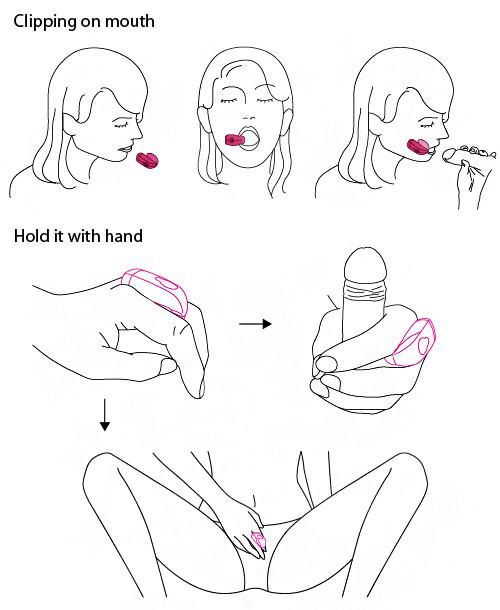 Clipping on mouth

Hold it with hand