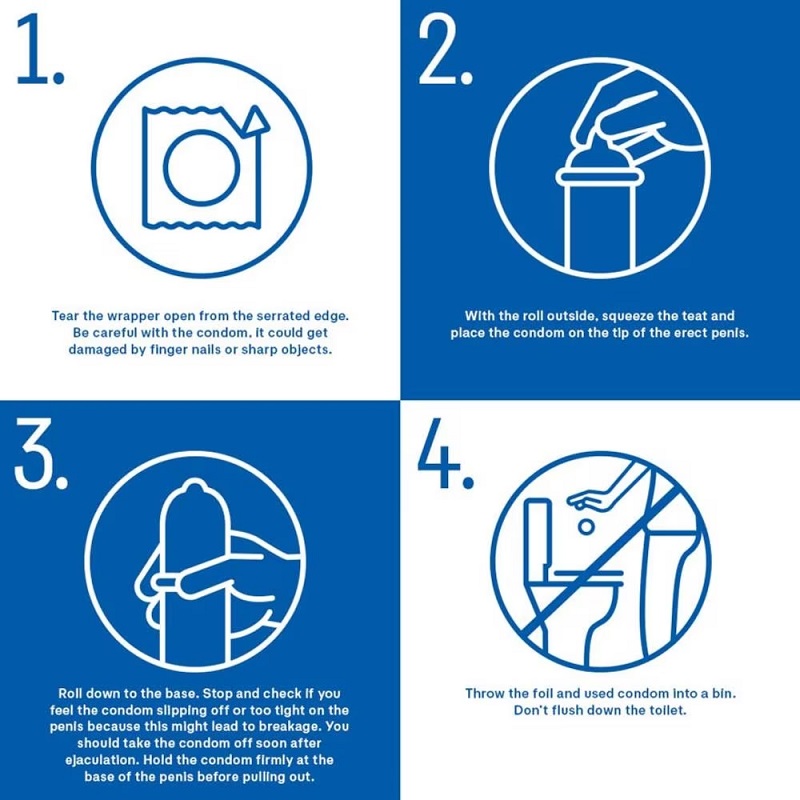 1.

Tear the wrapper open from the serrated edge. Be careful with the condom, it could get damaged by finger nails or sharp objects.

2.

With the roll outside, squeeze the teat and place the condom on the tip of the erect penis.

3.

Roll down to the base. Stop and check if you feel the condom slipping off or too tight on the penis because this might lead to breakage. You should take the condom off soon after ejaculation. Hold the condom firmly at the base of the penis before pulling out.

4.

Throw the foil and used condom into a bin. Don't flush down the toilet.