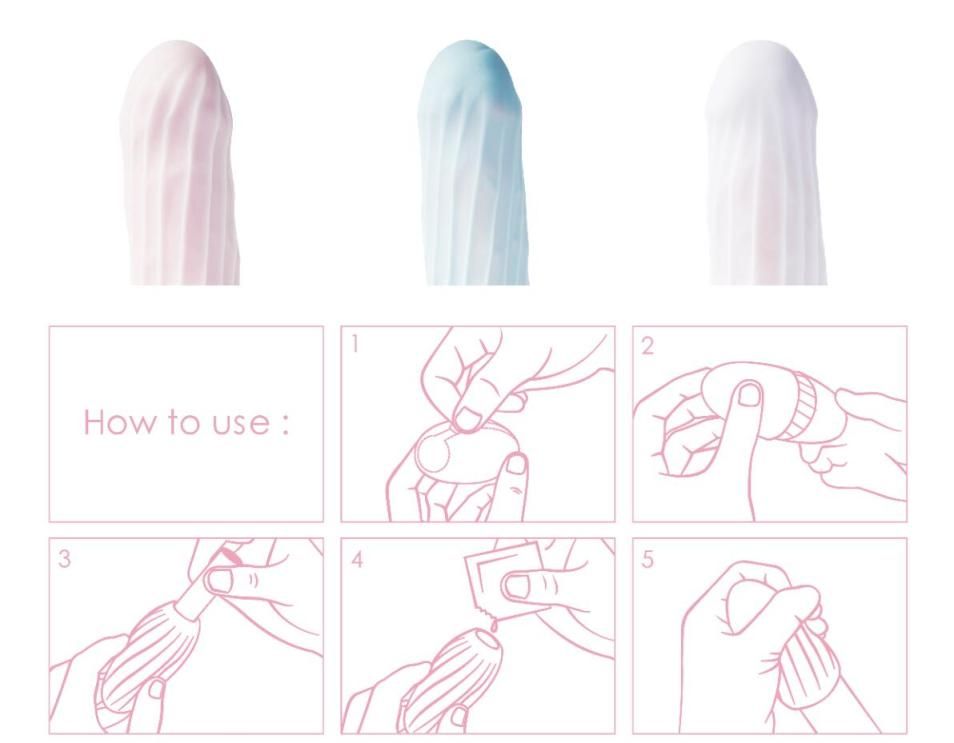 How to use :

1

2

3

4

5