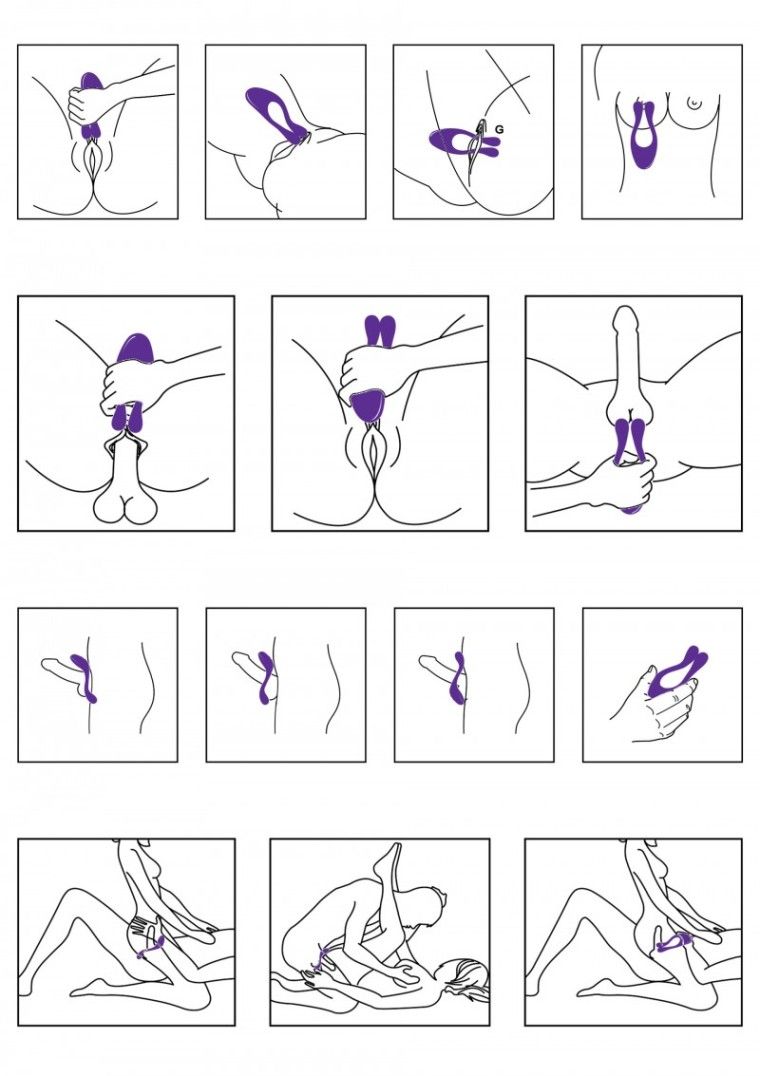 G