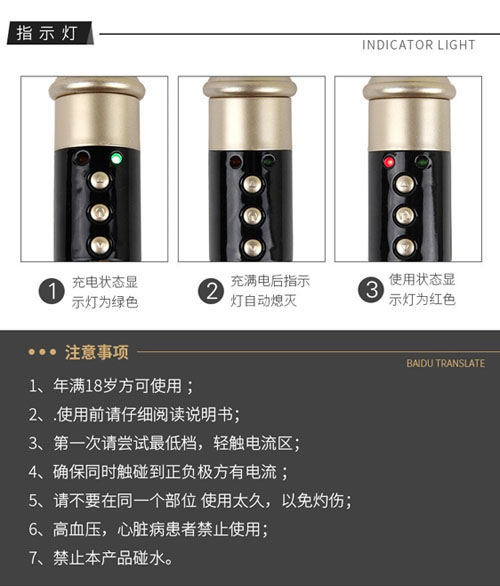 指示灯

INDICATOR LIGHT

1 充电状态显示灯为绿色

2 充满电后指示灯自动熄灭

3 使用状态显示灯为红色

注意事项

BAIDU TRANSLATE

1、年满18岁方可使用；

2、.使用前请仔细阅读说明书;

3、第一次请尝试最低档，轻触电流区;

4、确保同时触碰到正负极方有电流；

5、请不要在同一个部位 使用太久，以免灼伤;

6、高血压，心脏病患者禁止使用;

7、禁止本产品碰水。