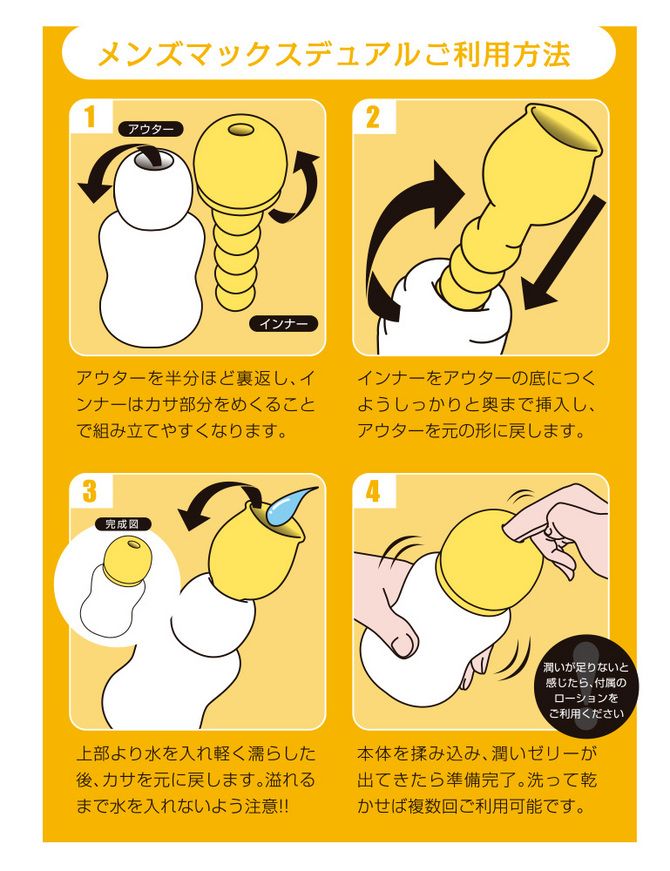 メンズマックスデュアルご利用方法

1

アウター

インナー

アウターを半分ほど裏返し、インナーはカサ部分をめくることで組み立てやすくなります。

2

インナーをアウターの底につくようしっかりと奥まで挿入し、アウターを元の形に戻します。

3

完成図

上部より水を入れ軽く濡らした後、カサを元に戻します。溢れるまで水を入れないよう注意!!

4

潤いが足りないと感じたら、付属のローションをご利用ください

本体を揉み込み、潤いゼリーが出てきたら準備完了。洗って乾かせば複数回ご利用可能です。