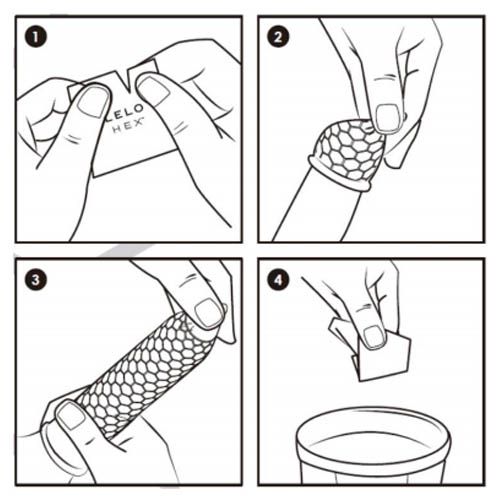 1

LELO HEX

2

3

4