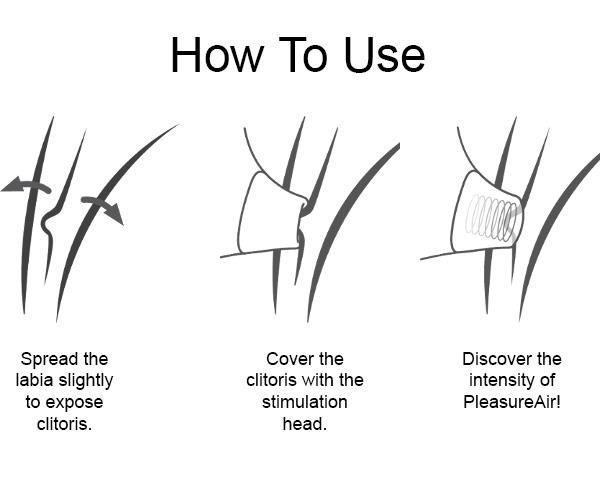 How To Use

Spread the labia slightly to expose clitoris.

Cover the clitoris with the stimulation head.

Discover the intensity of PleasureAir!