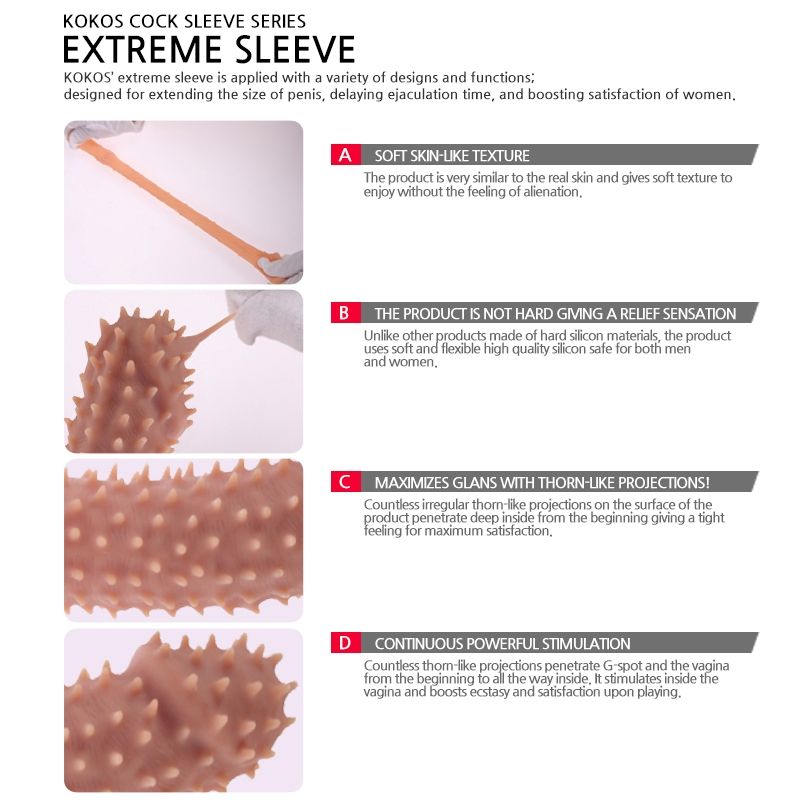 KOKOS COCK SLEEVE SERIES
EXTREME SLEEVE
KOKOS' extreme sleeve is applied with a variety of designs and functions; designed for extending the size of penis, delaying ejaculation time, and boosting satisfaction of women.

A SOFT SKIN-LIKE TEXTURE
The product is very similar to the real skin and gives soft texture to enjoy without the feeling of alienation.

B THE PRODUCT IS NOT HARD GIVING A RELIEF SENSATION
Unlike other products made of hard silicon materials, the product uses soft and flexible high quality silicon safe for both men and women.

C MAXIMIZES GLANS WITH THORN-LIKE PROJECTIONS!
Countless irregular thorn-like projections on the surface of the product penetrate deep inside from the beginning giving a tight feeling for maximum satisfaction.

D CONTINUOUS POWERFUL STIMULATION
Countless thorn-like projections penetrate G-spot and the vagina from the beginning to all the way inside. It stimulates inside the vagina and boosts ecstasy and satisfaction upon playing.