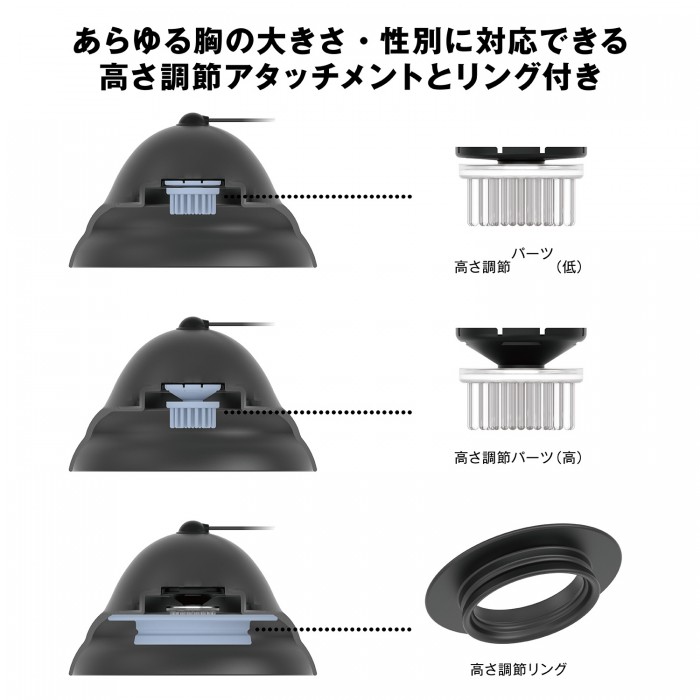 あらゆる胸の大きさ・性別に対応できる
高さ調節アタッチメントとリング付き

高さ調節パーツ（低）

高さ調節パーツ（高）

高さ調節リング