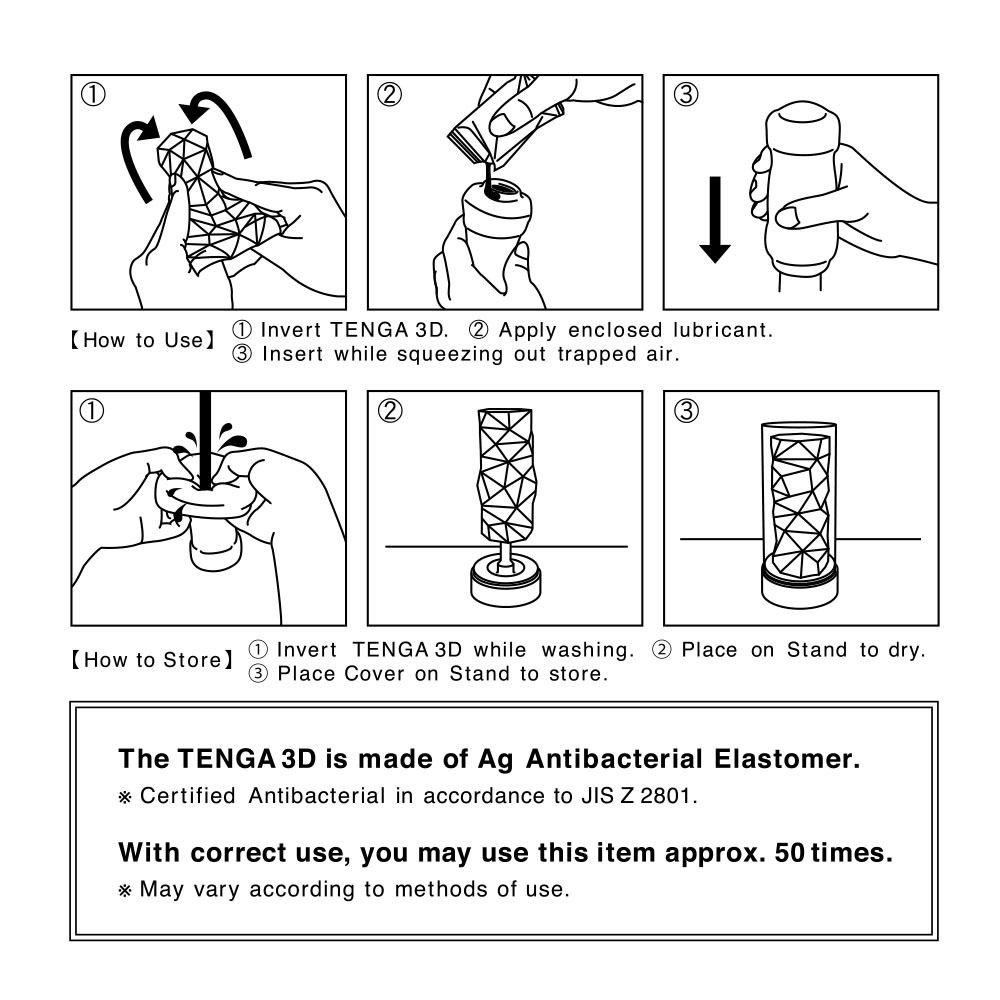 ①

②

③

【How to Use】 ① Invert TENGA 3D. ② Apply enclosed lubricant. ③ Insert while squeezing out trapped air.

①

②

③

【How to Store】 ① Invert TENGA 3D while washing. ② Place on Stand to dry. ③ Place Cover on Stand to store.

The TENGA 3D is made of Ag Antibacterial Elastomer.
※ Certified Antibacterial in accordance to JIS Z 2801.

With correct use, you may use this item approx. 50 times.
※ May vary according to methods of use.