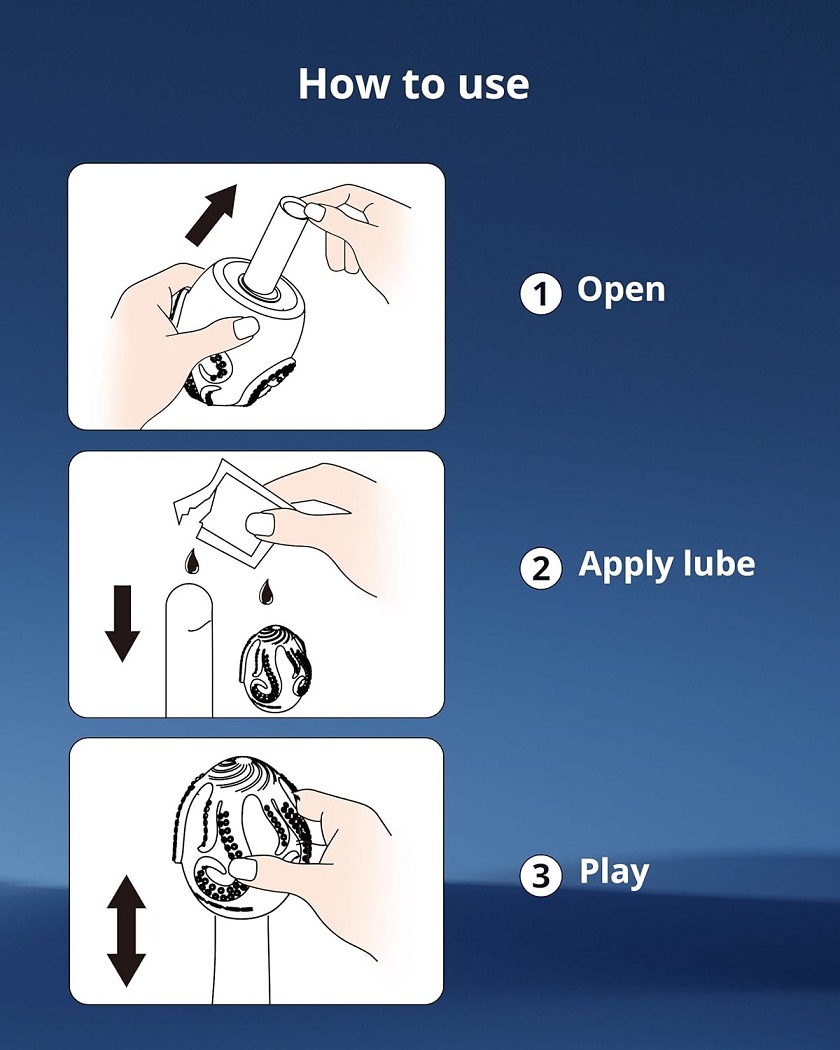 How to use

1 Open

2 Apply lube

3 Play