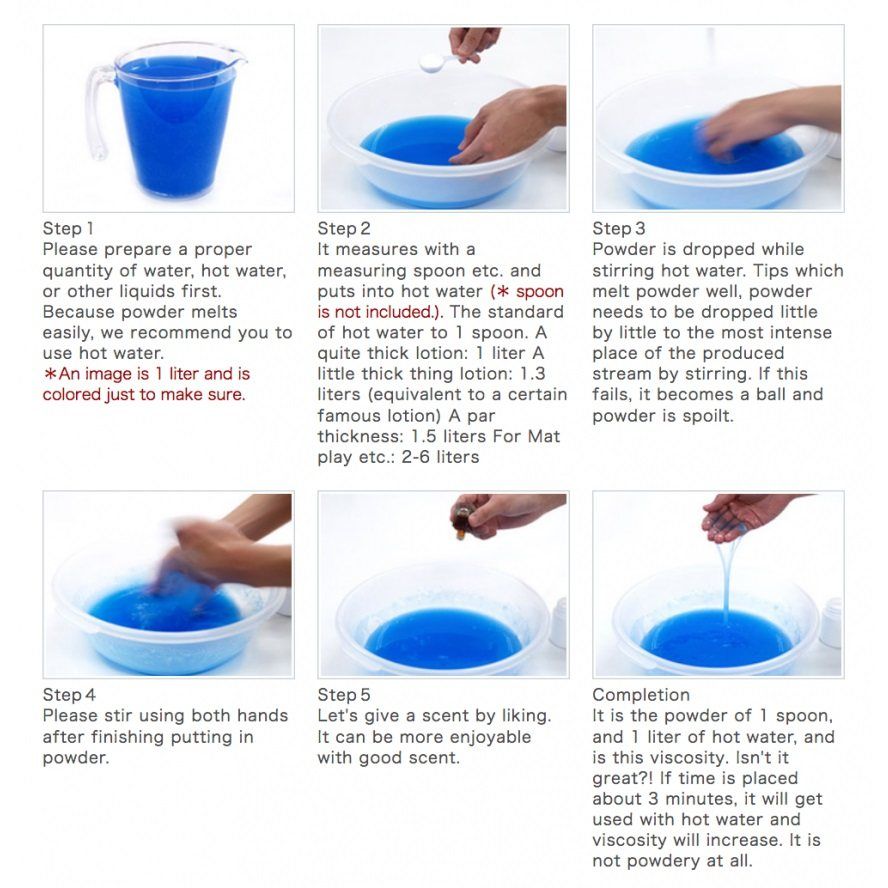 Step 1
Please prepare a proper quantity of water, hot water, or other liquids first. Because powder melts easily, we recommend you to use hot water.
＊An image is 1 liter and is colored just to make sure.

Step 2
It measures with a measuring spoon etc. and puts into hot water (＊ spoon is not included.). The standard of hot water to 1 spoon. A quite thick lotion: 1 liter A little thick thing lotion: 1.3 liters (equivalent to a certain famous lotion) A par thickness: 1.5 liters For Mat play etc.: 2-6 liters

Step 3
Powder is dropped while stirring hot water. Tips which melt powder well, powder needs to be dropped little by little to the most intense place of the produced stream by stirring. If this fails, it becomes a ball and powder is spoilt.

Step 4
Please stir using both hands after finishing putting in powder.

Step 5
Let's give a scent by liking. It can be more enjoyable with good scent.

Completion
It is the powder of 1 spoon, and 1 liter of hot water, and is this viscosity. Isn't it great?! If time is placed about 3 minutes, it will get used with hot water and viscosity will increase. It is not powdery at all.