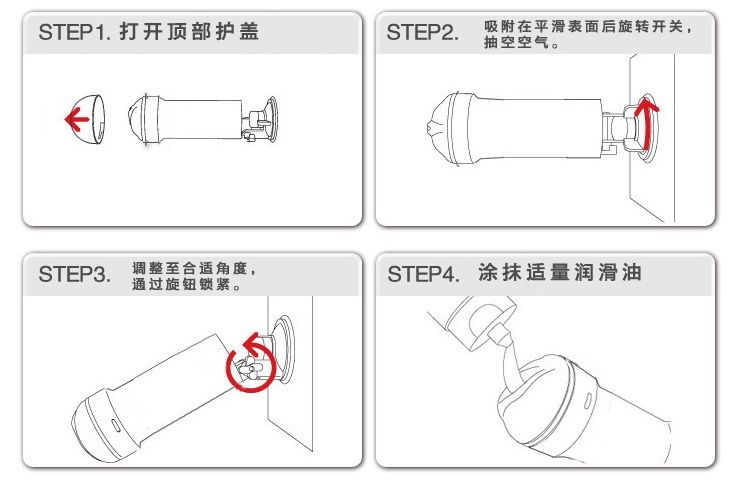 STEP1. 打开顶部护盖

STEP2. 吸附在平滑表面后旋转开关，抽空空气。

STEP3. 调整至合适角度，通过旋钮锁紧。

STEP4. 涂抹适量润滑油